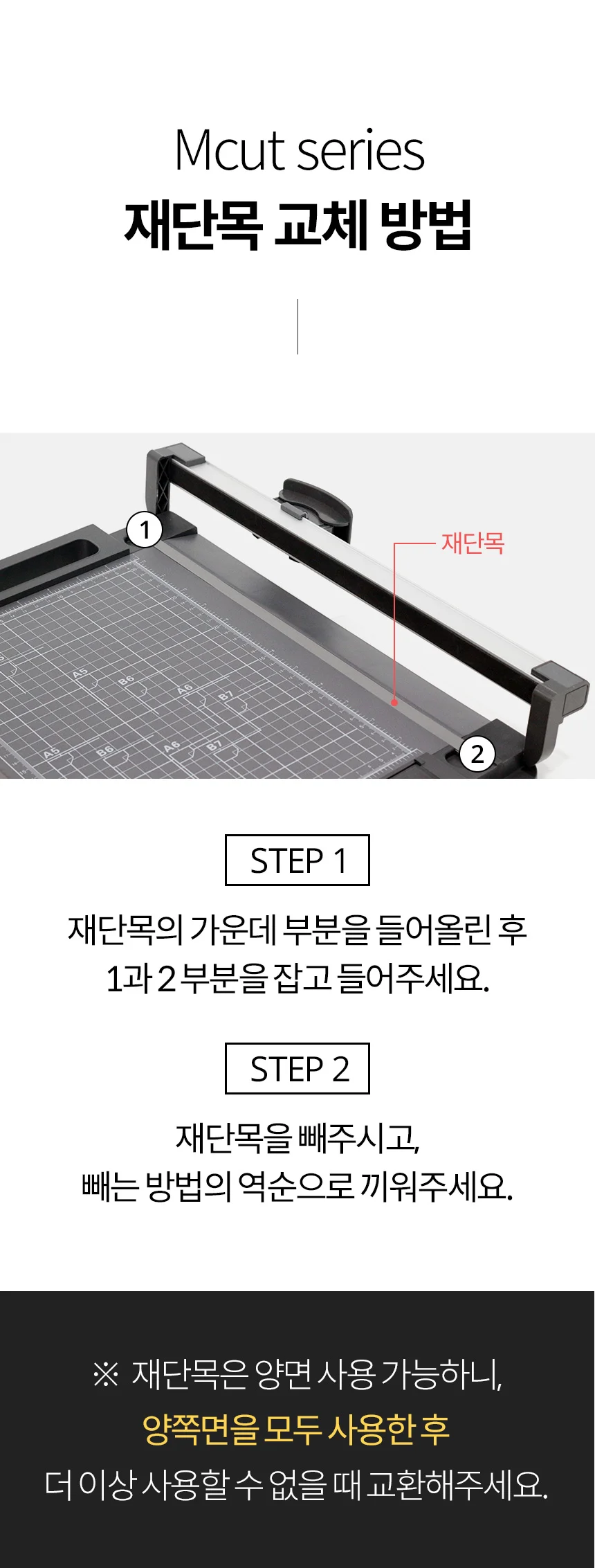 Mcut series
재단목 교체 방법

1

재단목

A5
B6
A6
B7
A5
B6
A6
B7

2

STEP 1

재단목의 가운데 부분을 들어올린 후
1과 2 부분을 잡고 들어주세요.

STEP 2

재단목을 빼주시고,
빼는 방법의 역순으로 끼워주세요.

※ 재단목은 양면 사용 가능하니,
양쪽면을 모두 사용한 후
더 이상 사용할 수 없을 때 교환해주세요.